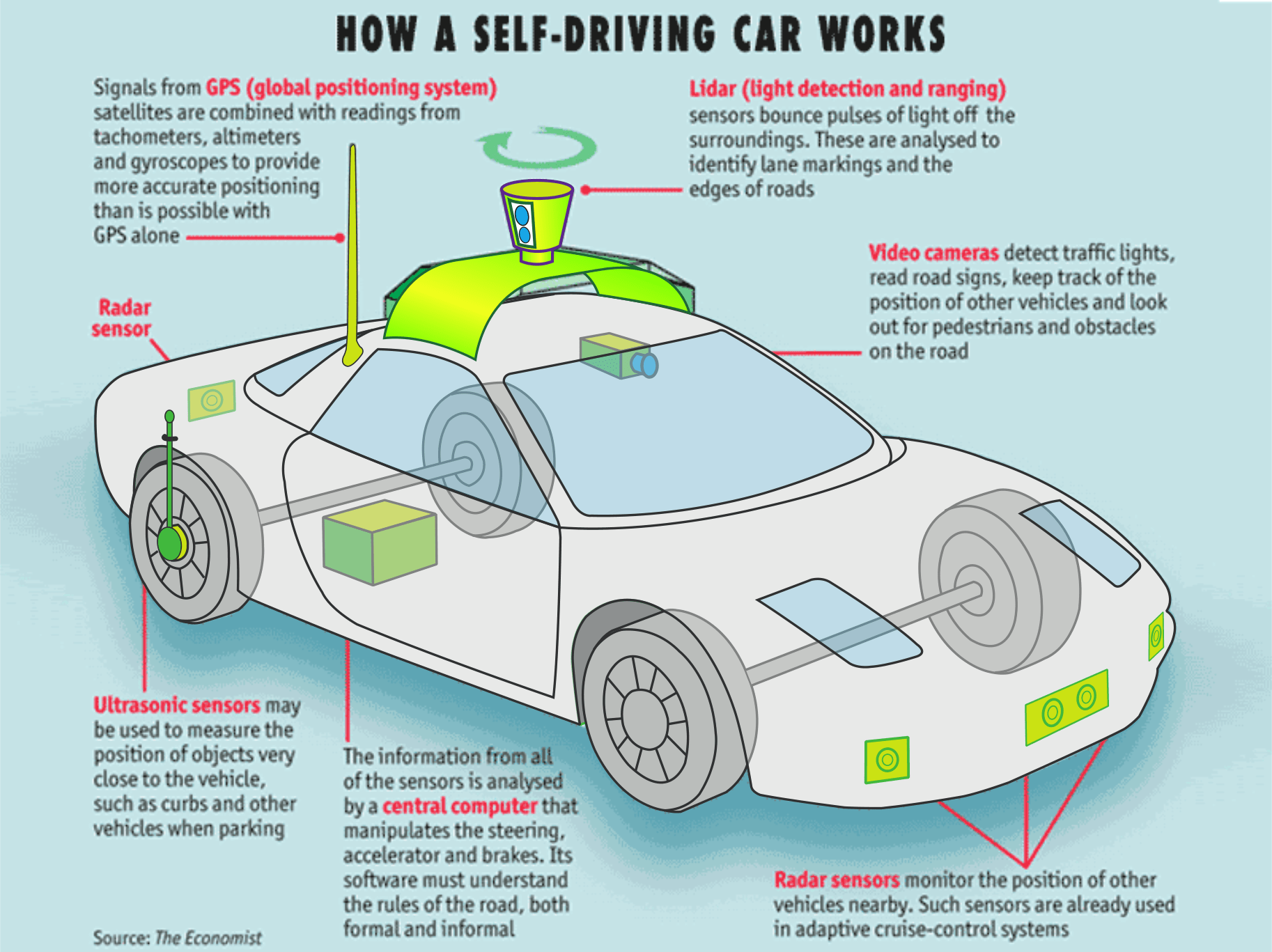 HOW A SELF-DRIVING CAR WORKS

Signals from GPS (global positioning system) satellites are combined with readings from tachometers, altimeters and gyroscopes to provide more accurate positioning than is possible with GPS alone

Lidar (light detection and ranging) sensors bounce pulses of light off the surroundings. These are analysed to identify lane markings and the edges of roads

Video cameras detect traffic lights, read road signs, keep track of the position of other vehicles and look out for pedestrians and obstacles on the road

Radar sensor

Ultrasonic sensors may be used to measure the position of objects very close to the vehicle, such as curbs and other vehicles when parking

The information from all of the sensors is analysed by a central computer that manipulates the steering, accelerator and brakes. Its software must understand the rules of the road, both formal and informal

Radar sensors monitor the position of other vehicles nearby. Such sensors are already used in adaptive cruise-control systems

Source: The Economist