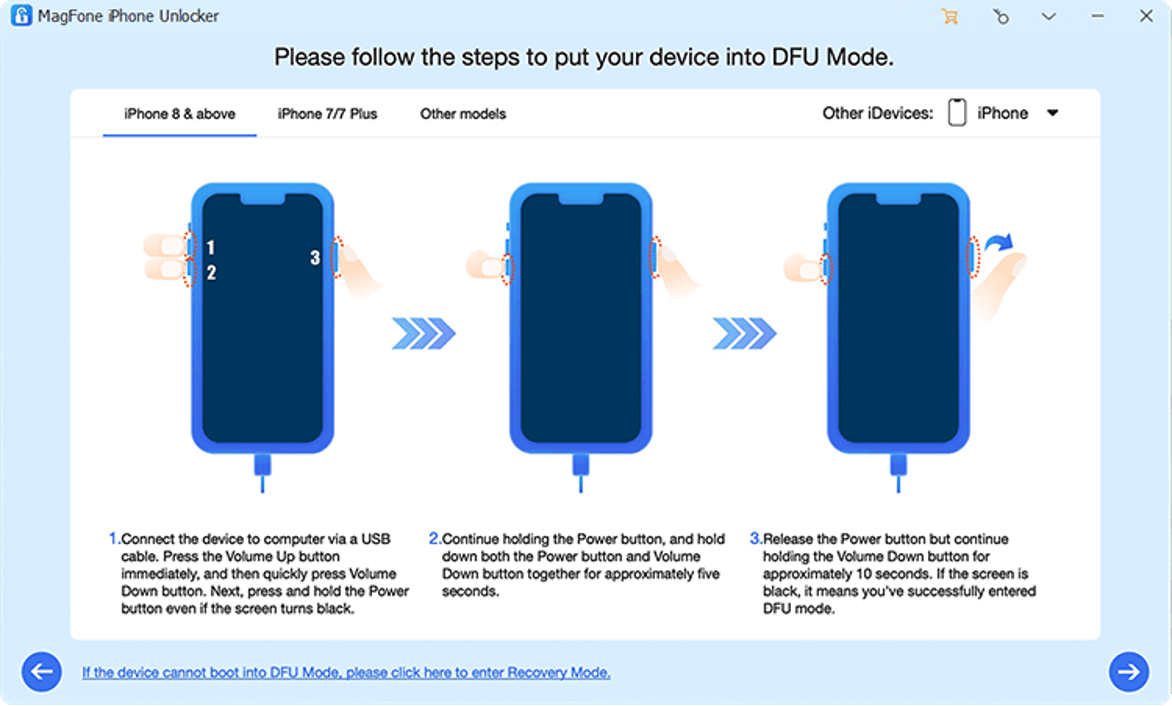 MagFone iPhone Unlocker

Please follow the steps to put your device into DFU Mode.

iPhone 8 & above iPhone 7/7 Plus Other models

Other iDevices: iPhone

1 2 3

1.Connect the device to computer via a USB cable. Press the Volume Up button immediately, and then quickly press Volume Down button. Next, press and hold the Power button even if the screen turns black.

2.Continue holding the Power button, and hold down both the Power button and Volume Down button together for approximately five seconds.

3.Release the Power button but continue holding the Volume Down button for approximately 10 seconds. If the screen is black, it means you've successfully entered DFU mode.

If the device cannot boot into DFU Mode, please click here to enter Recovery Mode.